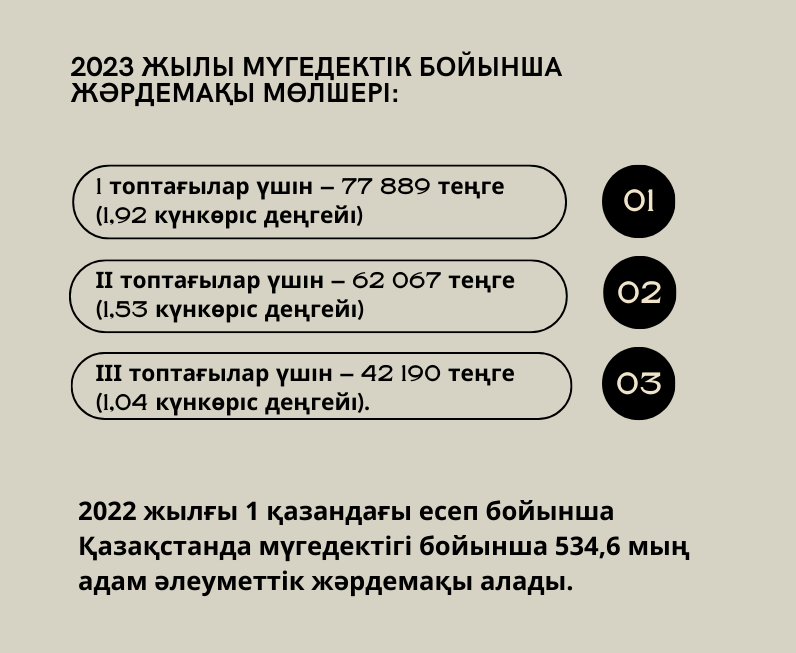 2023 ЖЫЛЫ МҮГЕДЕКТІК БОЙЫНША ЖӘРДЕМАҚЫ МӨЛШЕРІ:

I топтағылар үшін – 77 889 теңге (1,92 күнкөріс деңгейі)

01

II топтағылар үшін – 62 067 теңге (1,53 күнкөріс деңгейі)

02

III топтағылар үшін – 42 190 теңге (1,04 күнкөріс деңгейі).

03

2022 жылғы 1 қазандағы есеп бойынша Қазақстанда мүгедектігі бойынша 534,6 мың адам әлеуметтік жәрдемақы алады.